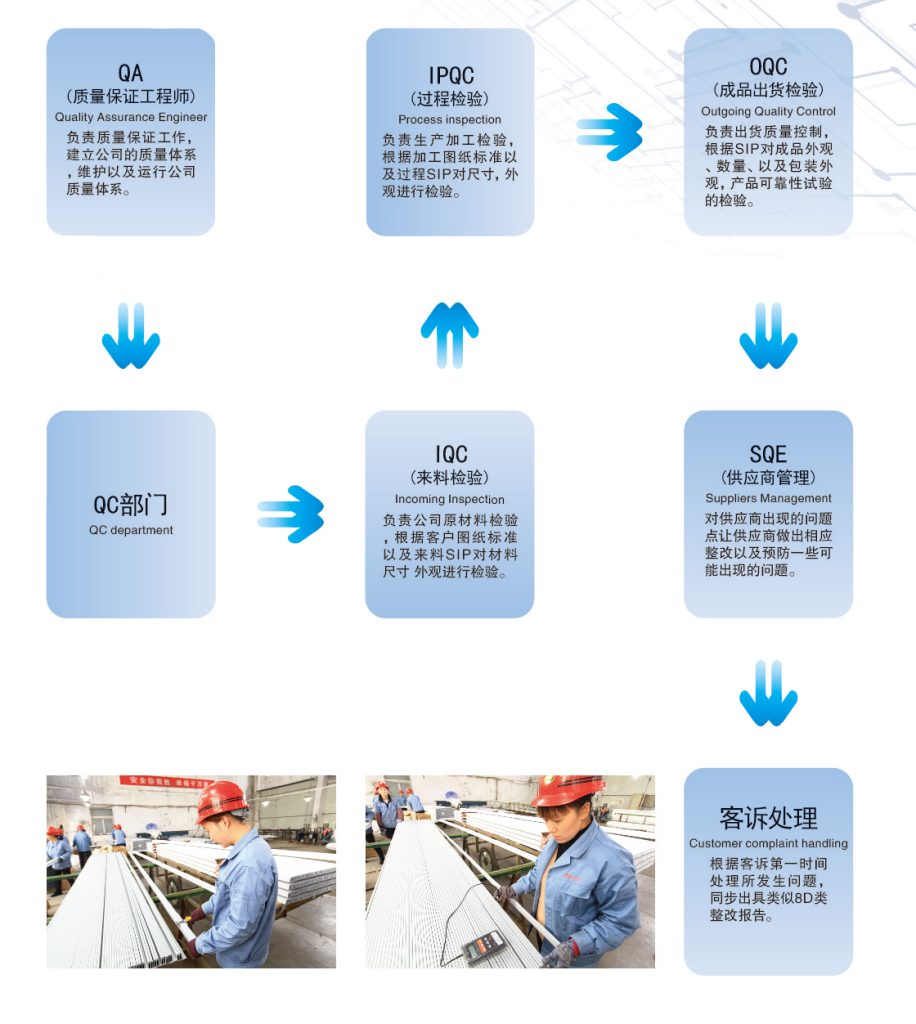 QA
(质量保证工程师)
Quality Assurance Engineer
负责质量保证工作，建立公司的质量体系，维护以及运行公司质量体系。

IPQC
(过程检验)
Process inspection
负责生产加工检验，根据加工图纸标准以及过程SIP对尺寸，外观进行检验。

OQC
(成品出货检验)
Outgoing Quality Control
负责出货质量控制，根据SIP对成品外观、数量、以及包装外观，产品可靠性试验的检验。

QC部门
QC department

IQC
(来料检验)
Incoming Inspection
负责公司原材料检验，根据客户图纸标准以及来料SIP对材料尺寸 外观进行检验。

SQE
(供应商管理)
Suppliers Management
对供应商出现的问题点让供应商做出相应整改以及预防一些可能出现的问题。

安全你我他 幸福千万家

客诉处理
Customer complaint handling
根据客诉第一时间处理所发生问题，同步出具类似8D类整改报告。